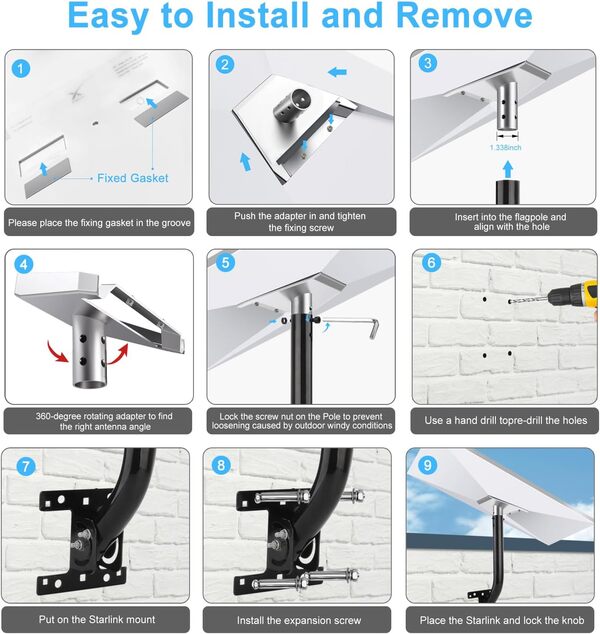 Easy to Install and Remove

1

Fixed Gasket

Please place the fixing gasket in the groove

2

Push the adapter in and tighten the fixing screw

3

1.338inch

Insert into the flagpole and align with the hole

4

360-degree rotating adapter to find the right antenna angle

5

Lock the screw nut on the Pole to prevent loosening caused by outdoor windy conditions

6

Use a hand drill topre-drill the holes

7

Put on the Starlink mount

8

Install the expansion screw

9

Place the Starlink and lock the knob