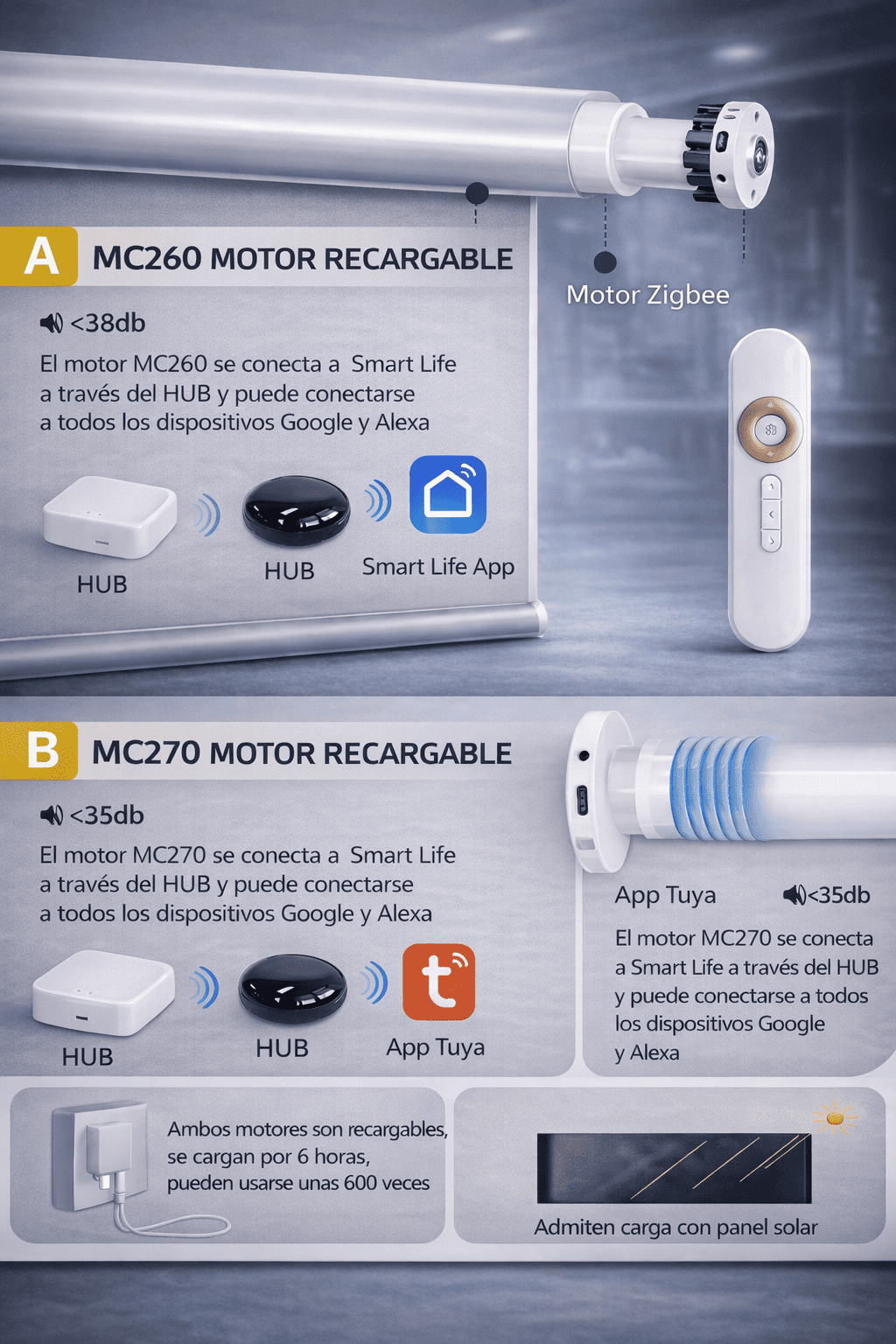 A MC260 MOTOR RECARGABLE

Motor Zigbee

<38db

El motor MC260 se conecta a Smart Life a través del HUB y puede conectarse a todos los dispositivos Google y Alexa

HUB

HUB

Smart Life App

B MC270 MOTOR RECARGABLE

<35db

El motor MC270 se conecta a Smart Life a través del HUB y puede conectarse a todos los dispositivos Google y Alexa

HUB

HUB

App Tuya

App Tuya <35db

El motor MC270 se conecta a Smart Life a través del HUB y puede conectarse a todos los dispositivos Google y Alexa

Ambos motores son recargables, se cargan por 6 horas, pueden usarse unas 600 veces

Admiten carga con panel solar